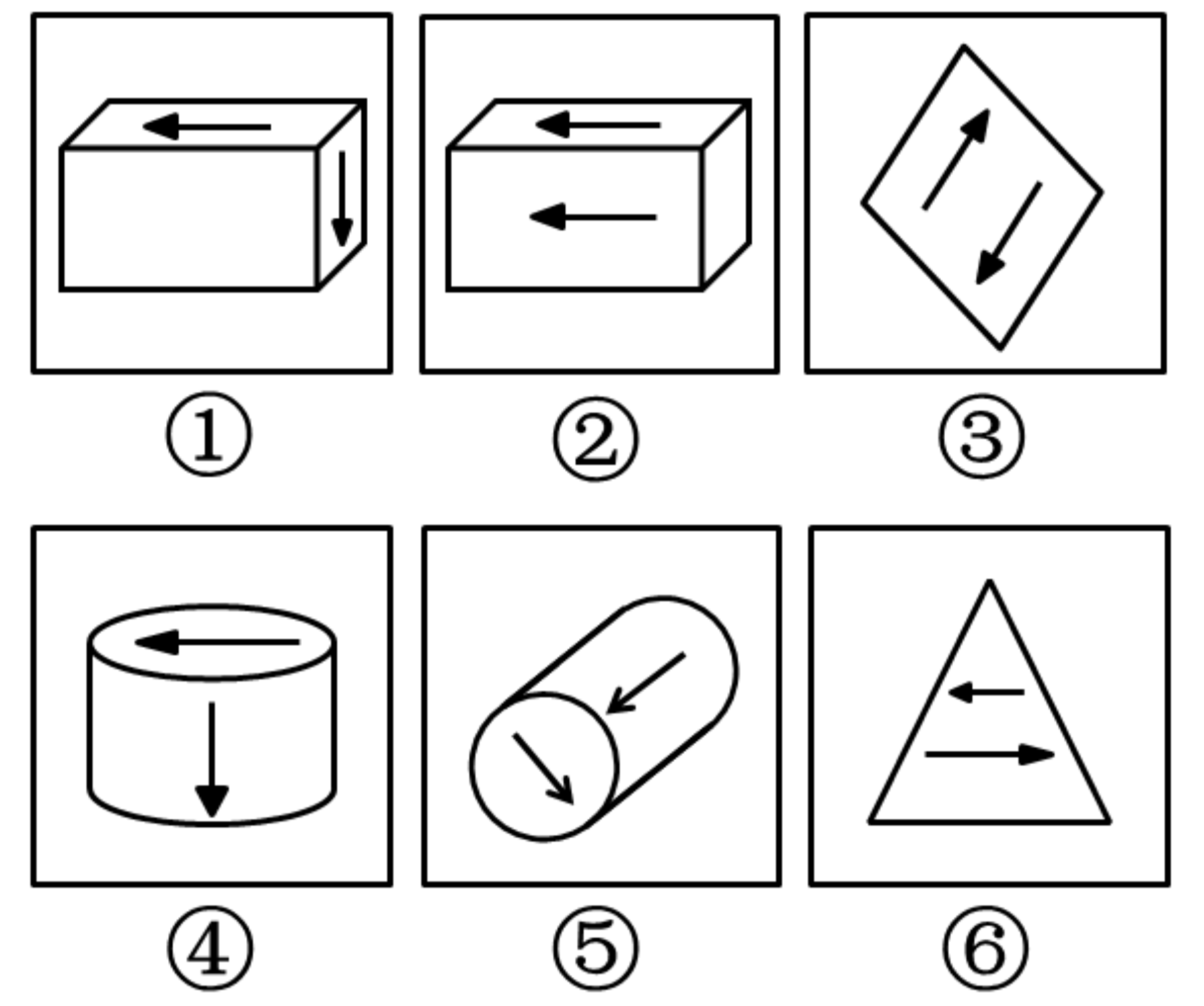 ①
②
③
④
⑤
⑥